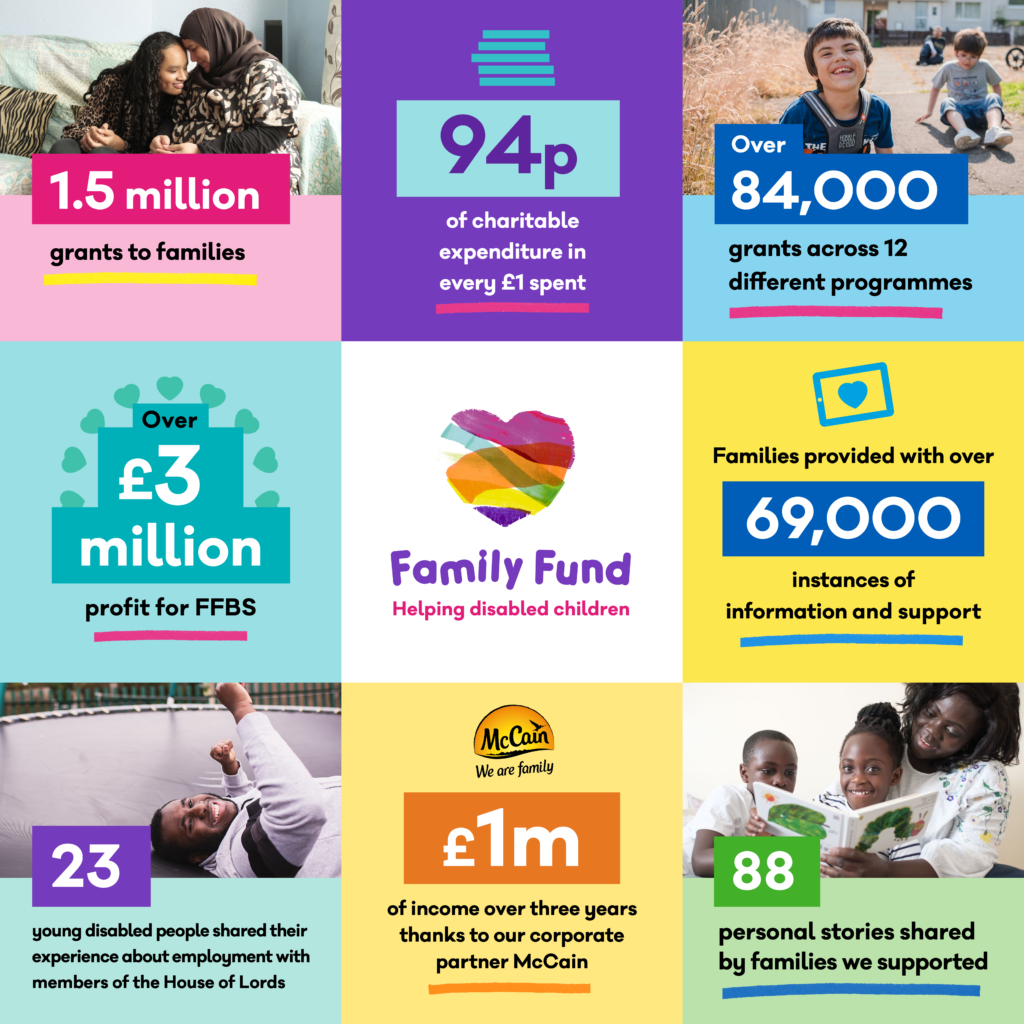 1.5 million

grants to families

94p

of charitable expenditure in every £1 spent

Over

84,000

grants across 12 different programmes

Over

£3 million

profit for FFBS

Family Fund

Helping disabled children

Families provided with over

69,000

instances of information and support

23

young disabled people shared their experience about employment with members of the House of Lords

McCain

We are family

£1m

of income over three years thanks to our corporate partner McCain

88

personal stories shared by families we supported